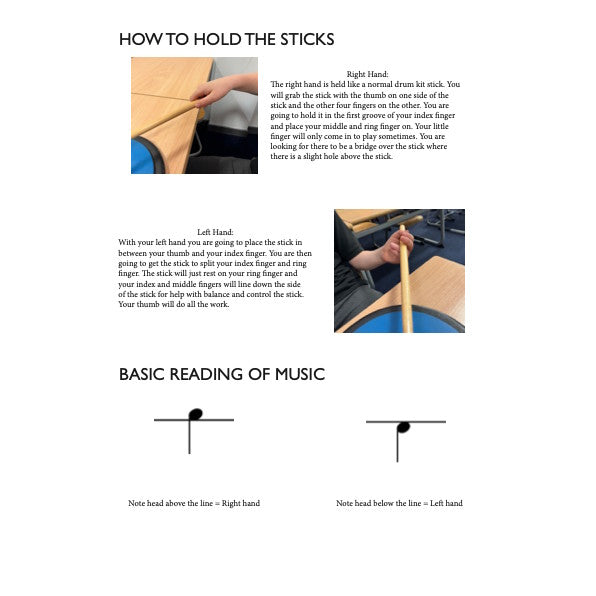 HOW TO HOLD THE STICKS

Right Hand:
The right hand is held like a normal drum kit stick. You will grab the stick with the thumb on one side of the stick and the other four fingers on the other. You are going to hold it in the first groove of your index finger and place your middle and ring finger on. Your little finger will only come in to play sometimes. You are looking for there to be a bridge over the stick where there is a slight hole above the stick.

Left Hand:
With your left hand you are going to place the stick in between your thumb and your index finger. You are then going to get the stick to split your index finger and ring finger. The stick will just rest on your ring finger and your index and middle fingers will line down the side of the stick for help with balance and control the stick. Your thumb will do all the work.

BASIC READING OF MUSIC

Note head above the line = Right hand

Note head below the line = Left hand