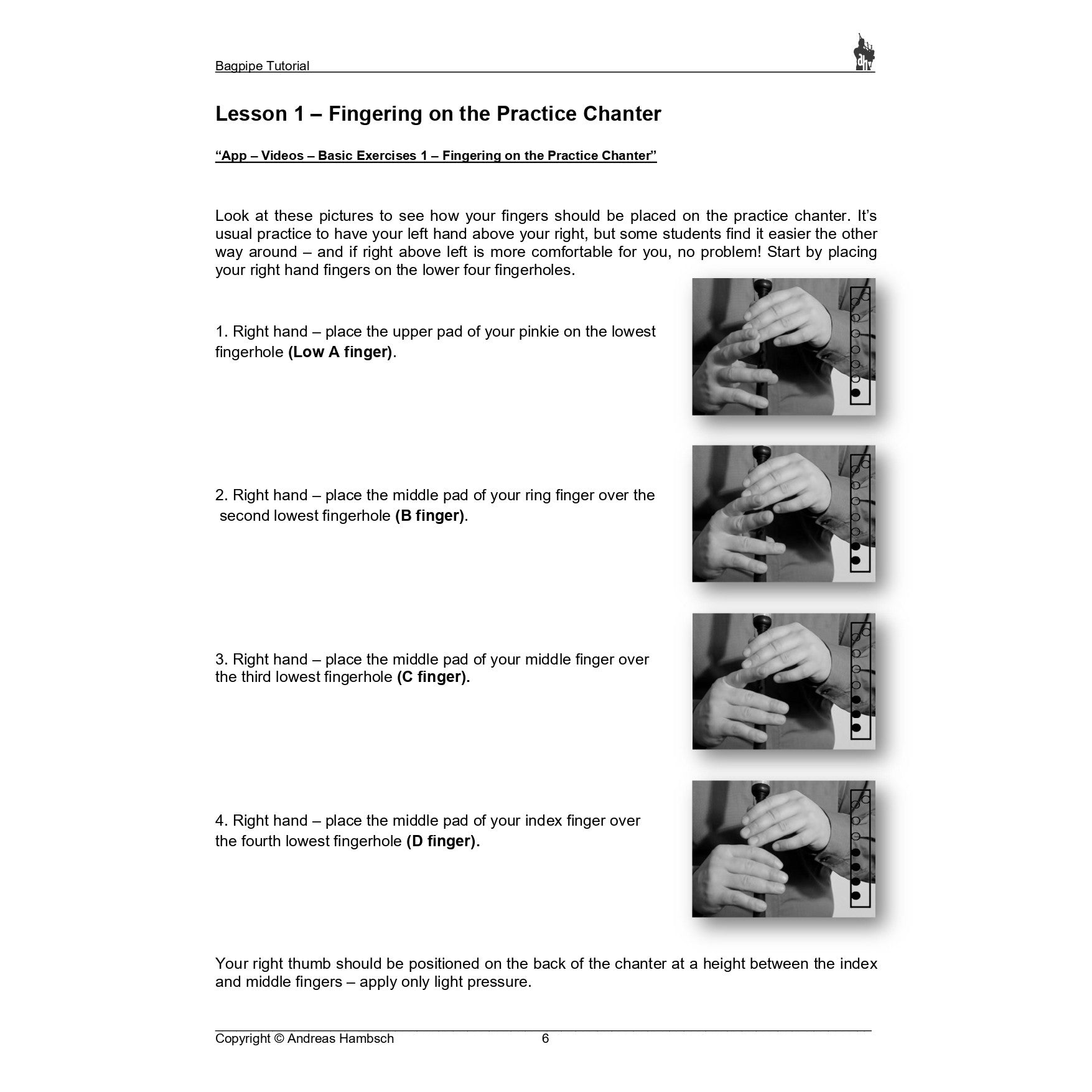 Bagpipe Tutorial

Lesson 1 – Fingering on the Practice Chanter

“App – Videos – Basic Exercises 1 – Fingering on the Practice Chanter”

Look at these pictures to see how your fingers should be placed on the practice chanter. It’s usual practice to have your left hand above your right, but some students find it easier the other way around – and if right above left is more comfortable for you, no problem! Start by placing your right hand fingers on the lower four fingerholes.

1. Right hand – place the upper pad of your pinkie on the lowest fingerhole (Low A finger).

2. Right hand – place the middle pad of your ring finger over the second lowest fingerhole (B finger).

3. Right hand – place the middle pad of your middle finger over the third lowest fingerhole (C finger).

4. Right hand – place the middle pad of your index finger over the fourth lowest fingerhole (D finger).

Your right thumb should be positioned on the back of the chanter at a height between the index and middle fingers – apply only light pressure.

Copyright © Andreas Hambsch 6